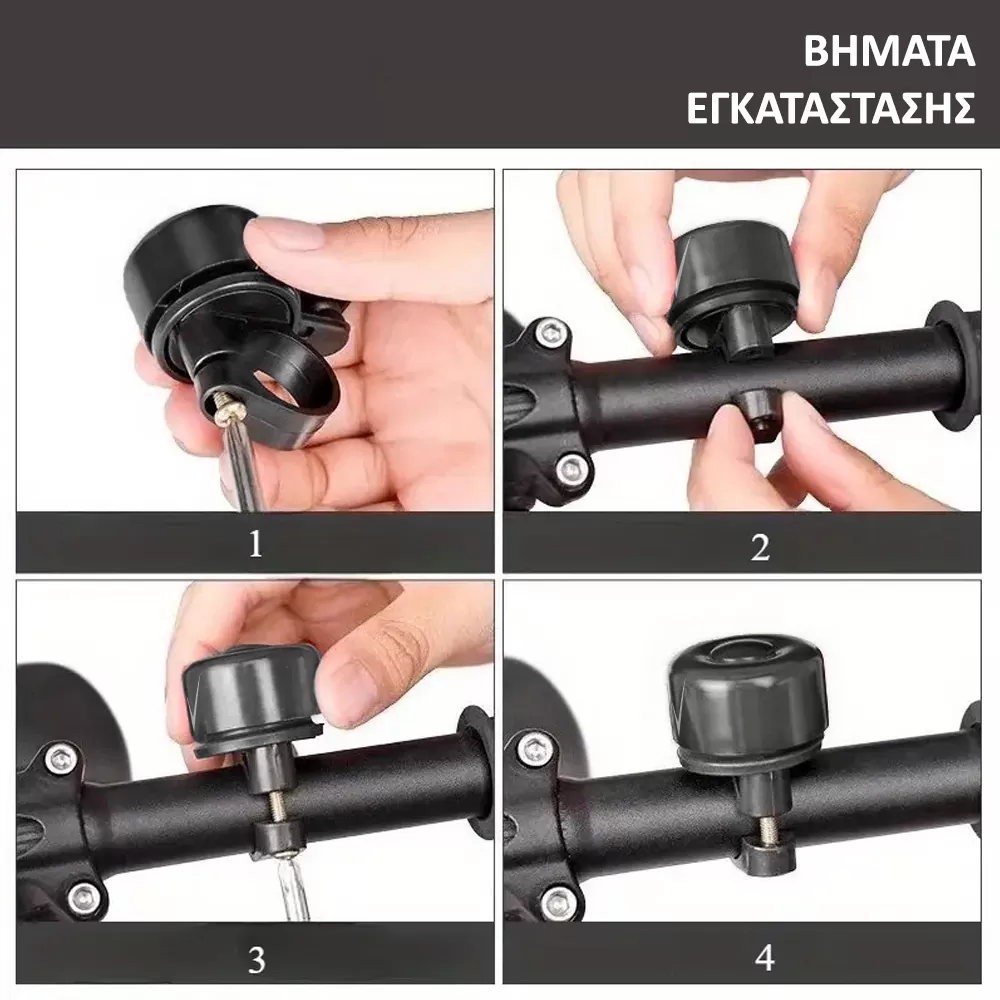 ΒΗΜΑΤΑ
ΕΓΚΑΤΑΣΤΑΣΗΣ

1

2

3

4